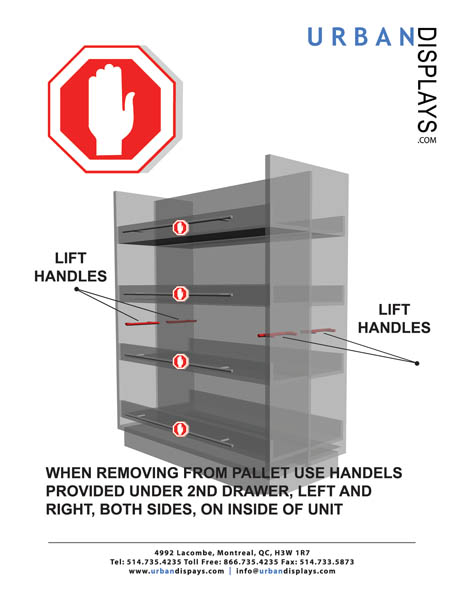 URBAN DISPLAYS .COM

LIFT HANDLES

LIFT HANDLES

WHEN REMOVING FROM PALLET USE HANDELS PROVIDED UNDER 2ND DRAWER, LEFT AND RIGHT, BOTH SIDES, ON INSIDE OF UNIT

4992 Lacombe, Montreal, QC, H3W 1R7
Tel: 514.735.4235 Toll Free: 866.735.4235 Fax: 514.733.5873
www.urbandispays.com | info@urbandisplays.com